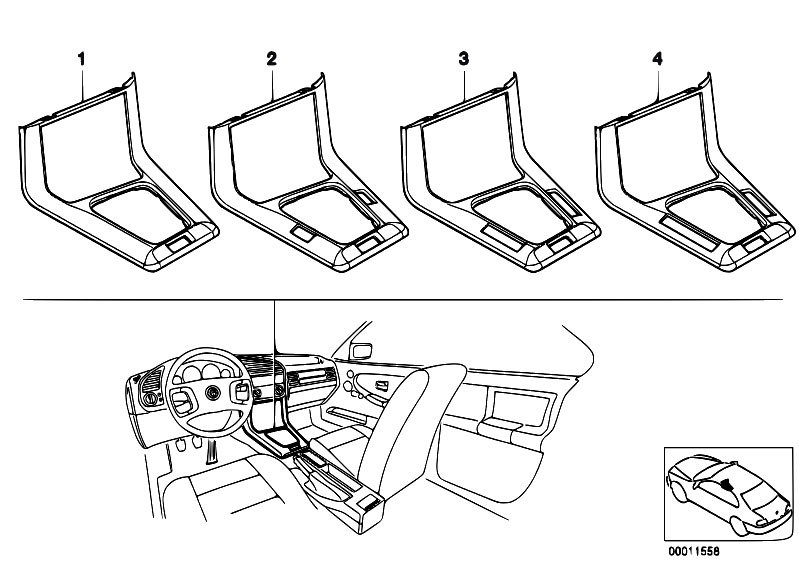 1
2
3
4
00011558