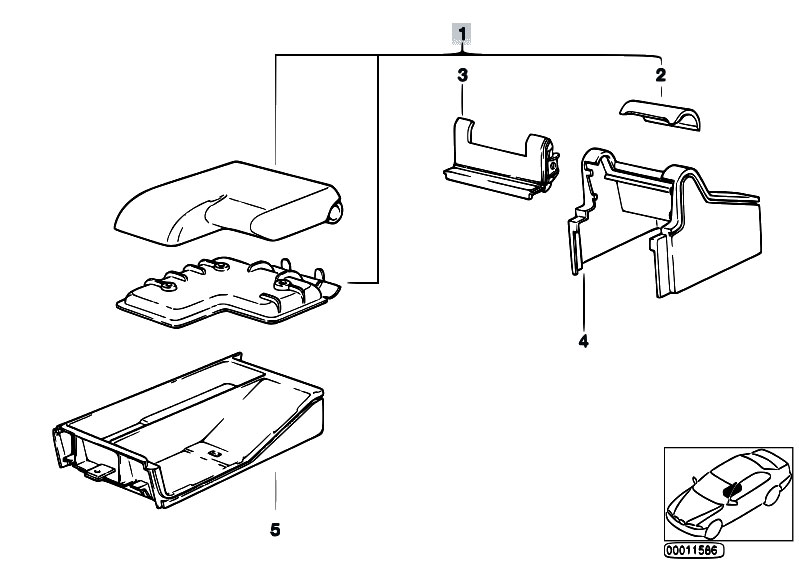 1
3
2
4
5
00011586