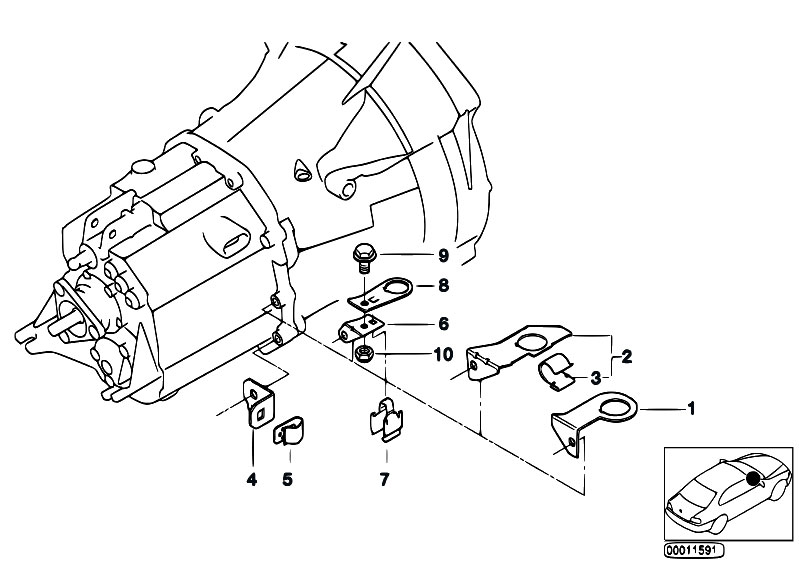 9
8
6
10
2
3
1
4
5
7
00011591