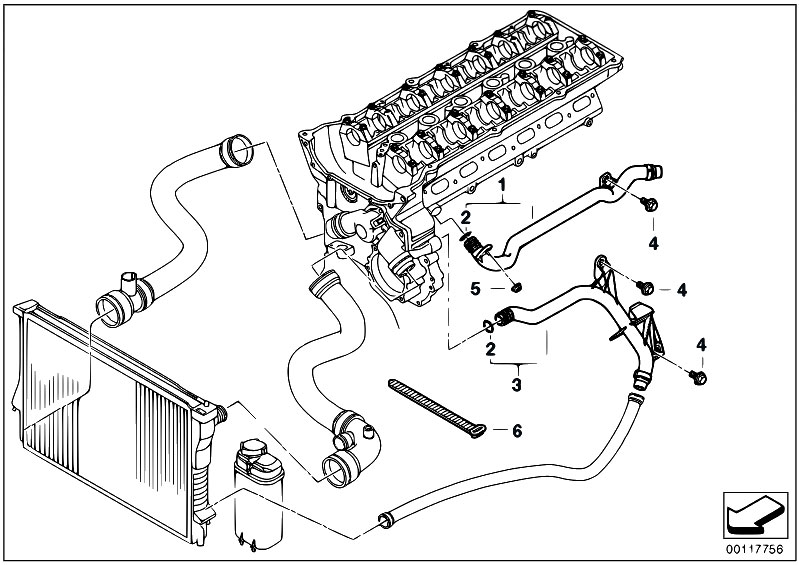 1
2
4
5
4
2
4
3
6
00117756