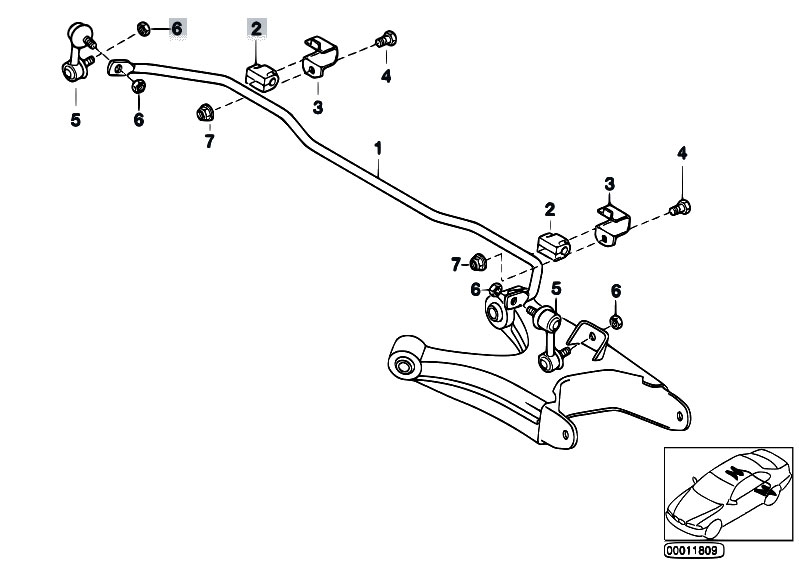 6
2
4
3
5
6
7
1
4
3
2
7
6
5
6
00011809