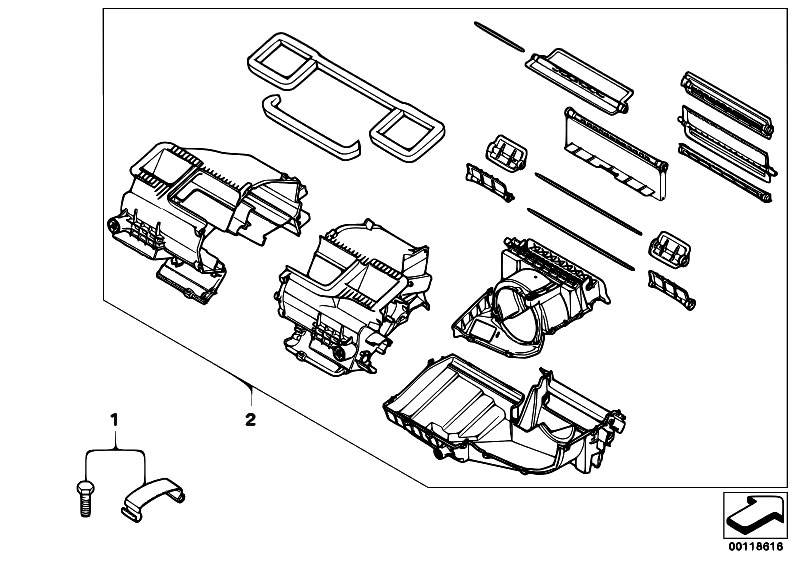 1

2

00118616