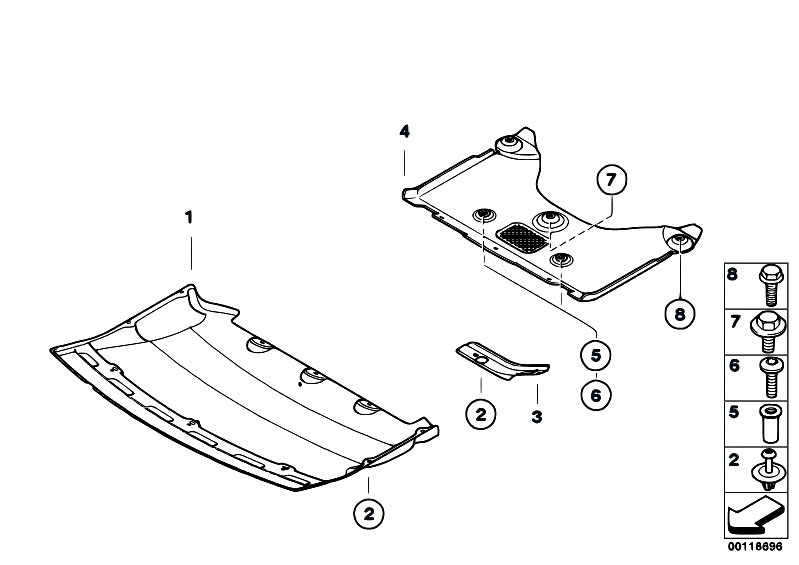 4
7
1
8
5
6
2
3
2
8
7
6
5
2
00118696