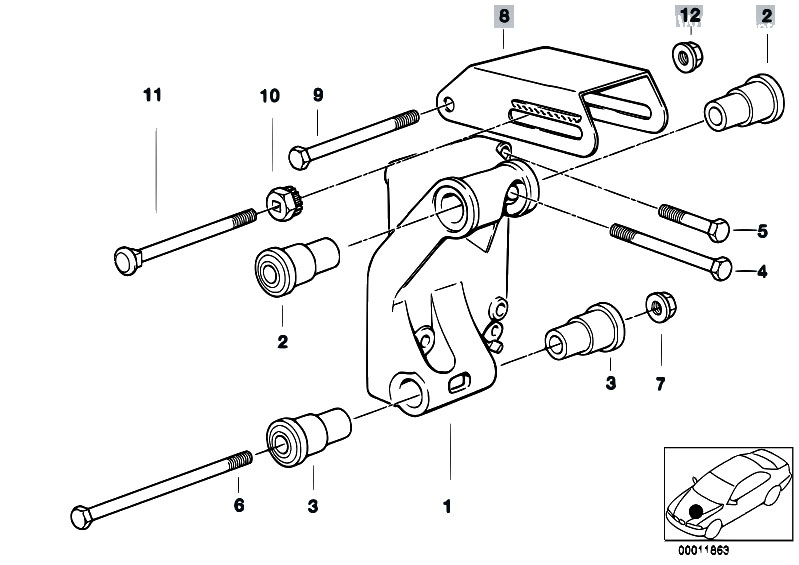 8
12
2
11
10
9
5
4
2
3
7
6
3
1
00011863