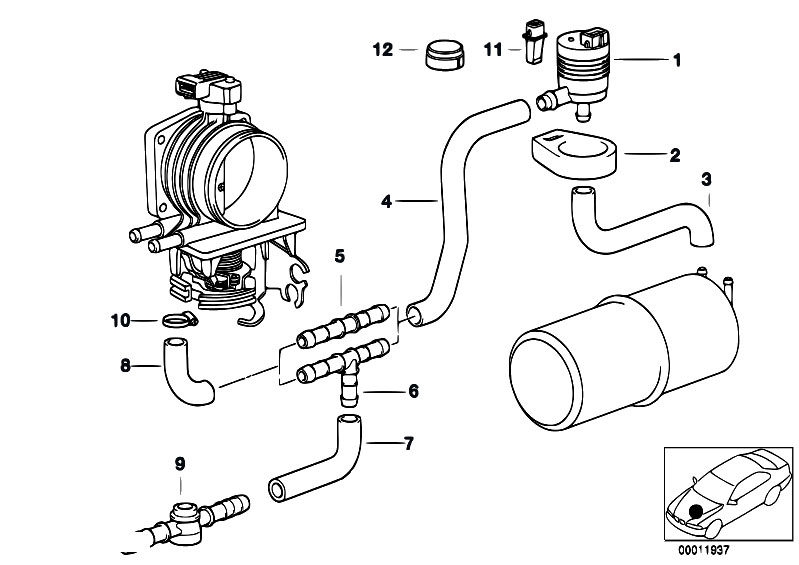 12
11
1
2
3
4
5
10
8
6
7
9
00011937