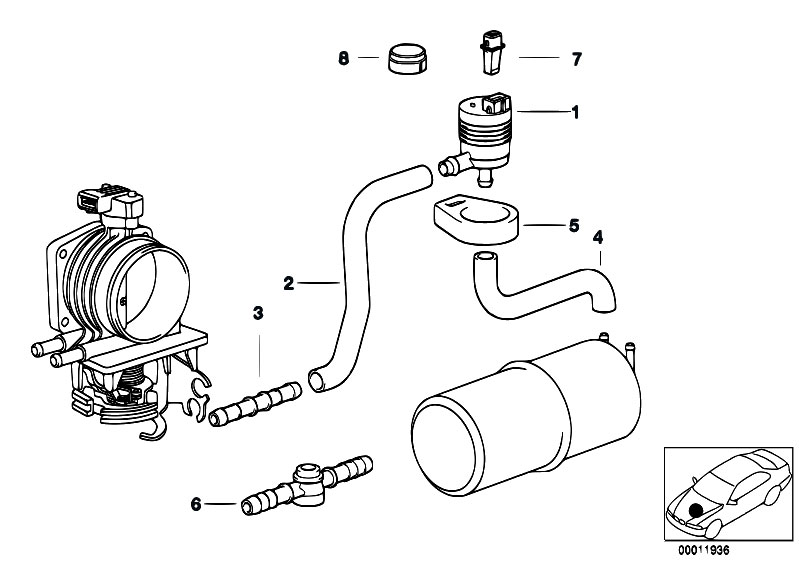 8
7
1
5
4
2
3
6
00011936