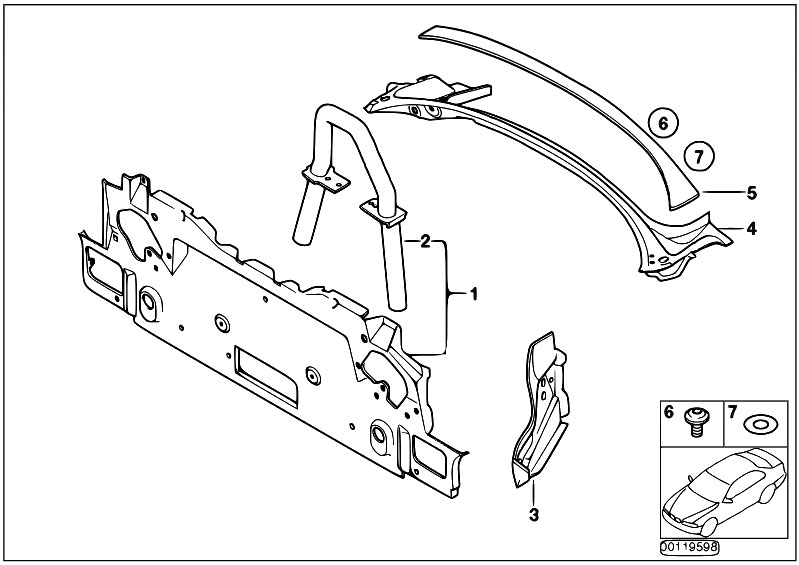 6
7
5
4
2
1
3
6
7
00119598