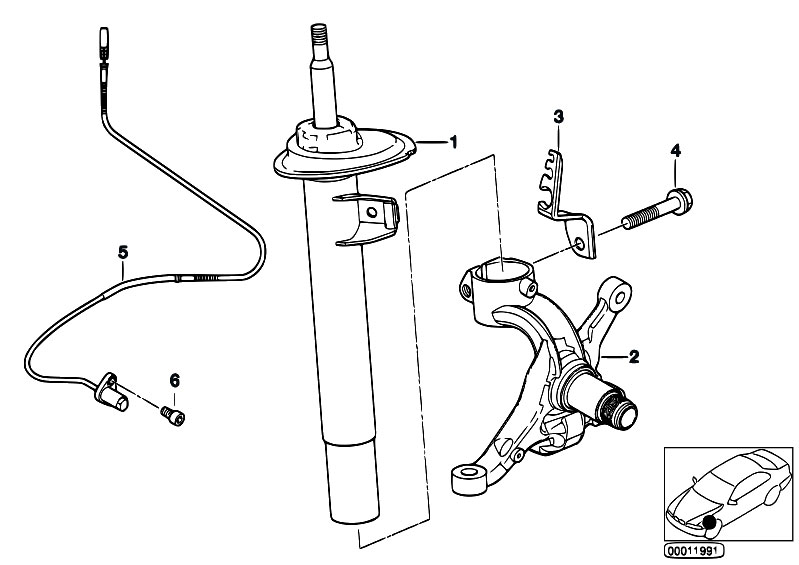 1
3
4
5
2
6
00011991