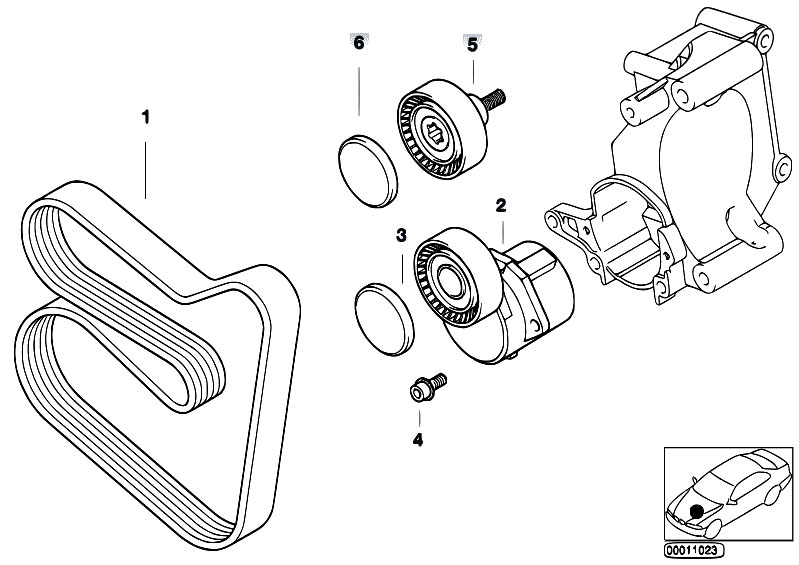 6
5
1
2
3
4
00011023