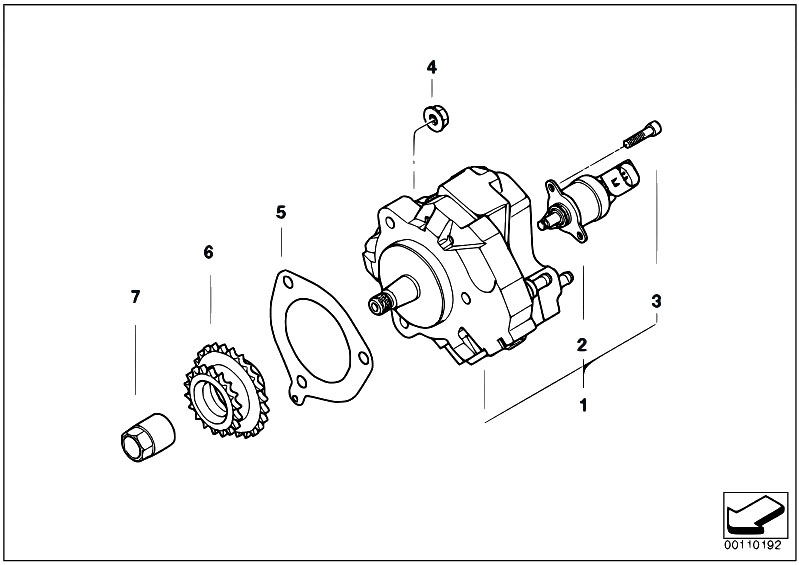 4

5

6

7

3

2

1

00110192