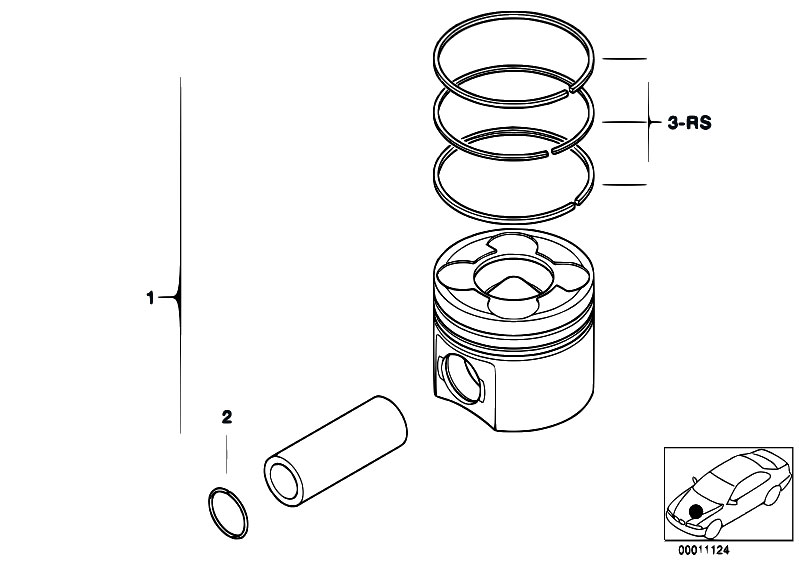 3-RS

1

2

00011124