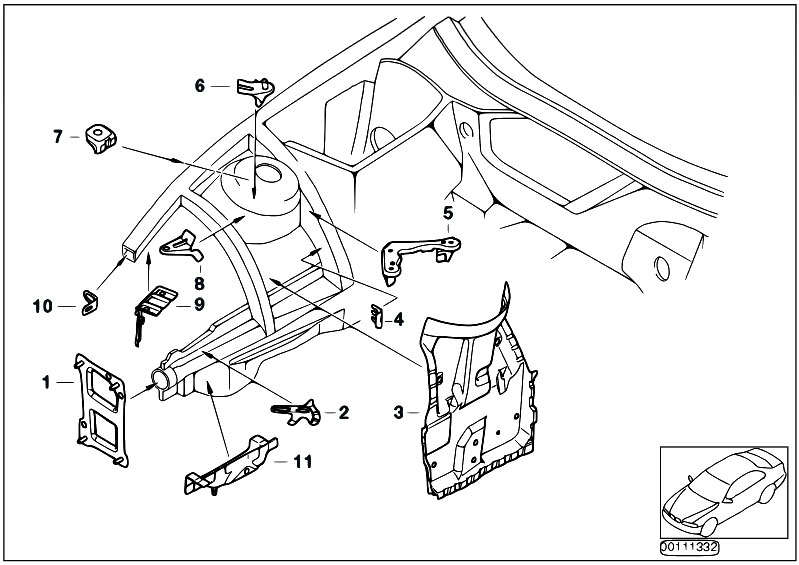 6
7
5
8
10
9
4
1
2
3
11
00111332