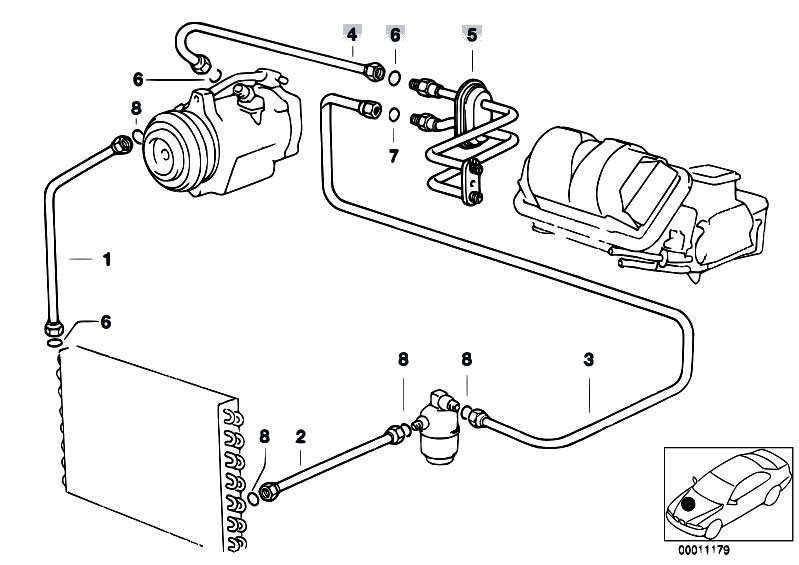 4
6
5
6
8
7
1
6
8
8
3
8
2
00011179