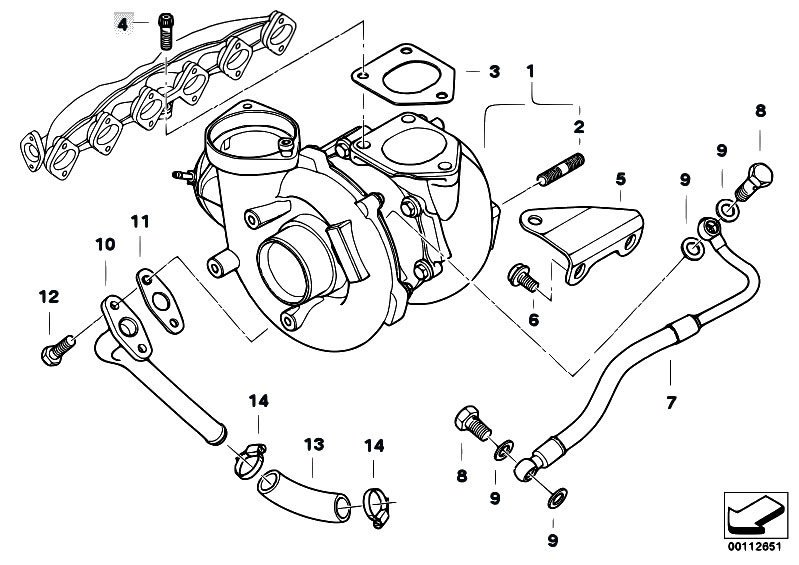 4
3
1
2
8
9
5
9
11
10
12
6
7
14
13
14
8
9
9
00112651