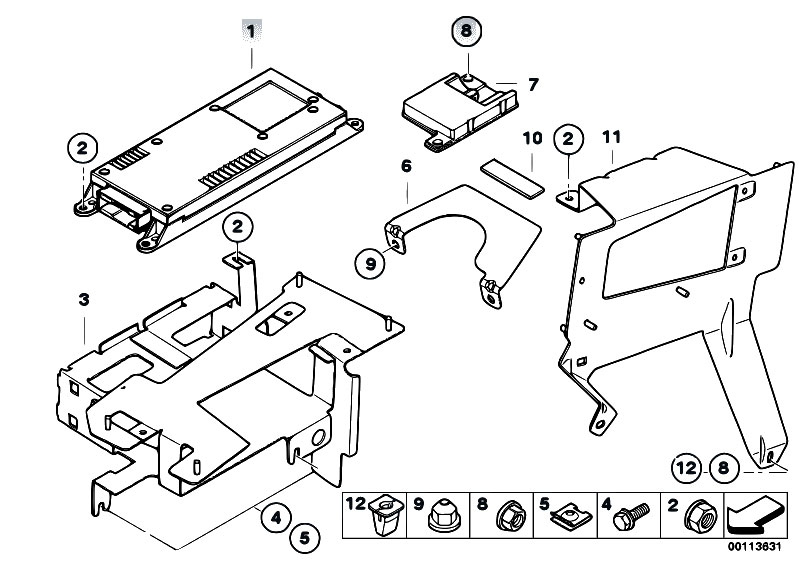 1
8
7
2
10
2
11
6
2
9
3
12
8
4
5
12
9
8
5
4
2
00113631