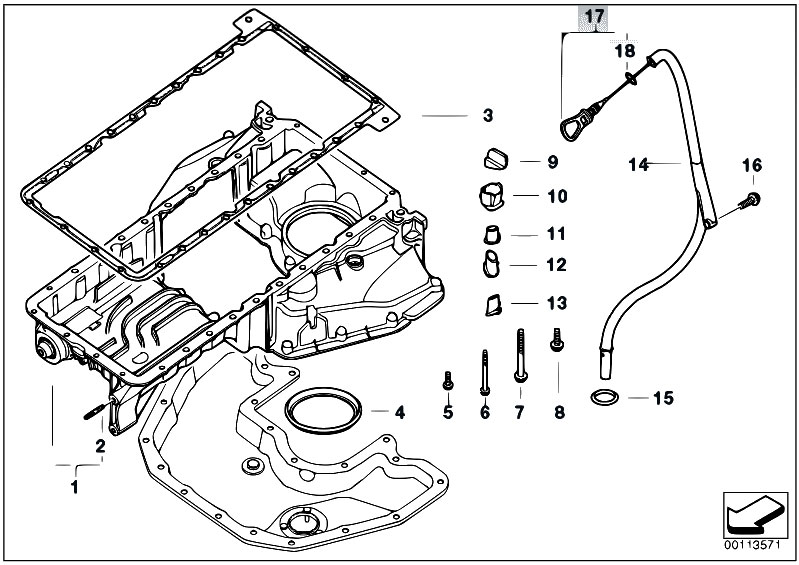 17
18
3
9
14
16
10
11
12
13
4
5
6
7
8
15
2
1
00113571