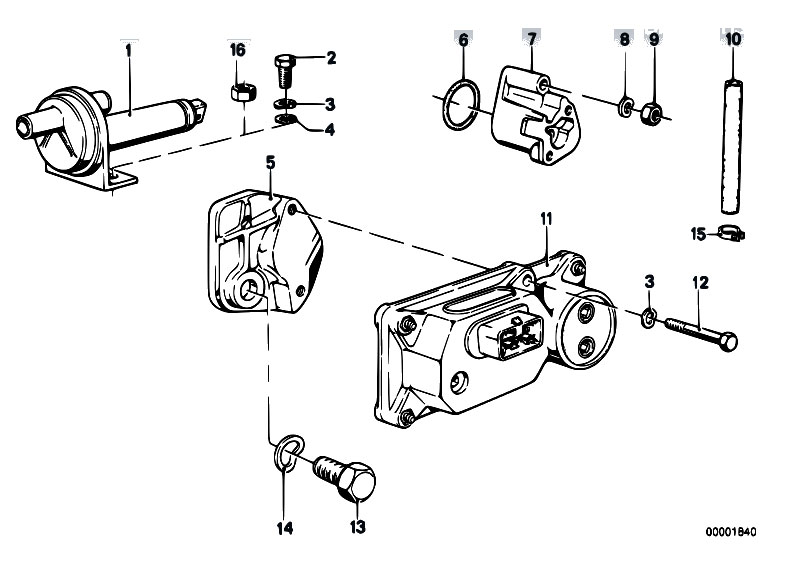 1
16
2
3
4
6
7
8
9
10
5
11
15
3
12
14
13
00001840