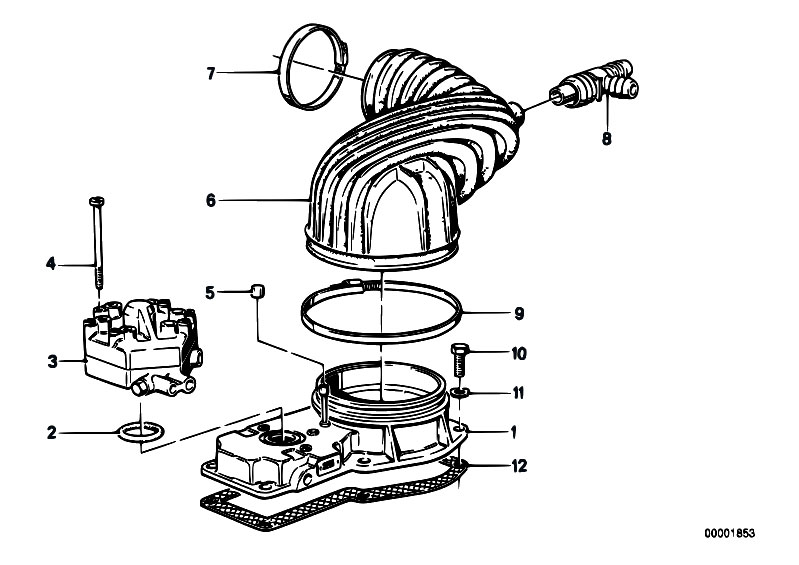 7
8
6
4
5
9
3
10
11
2
1
12
00001853