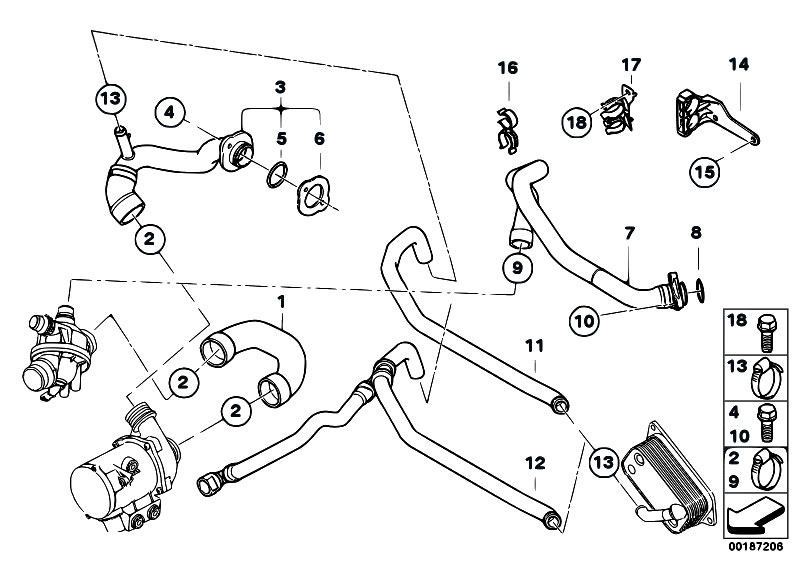 13
4
3
5
6
16
17
18
14
15
2
7
8
9
10
1
2
2
11
12
13
18
13
4
10
2
9
00187206