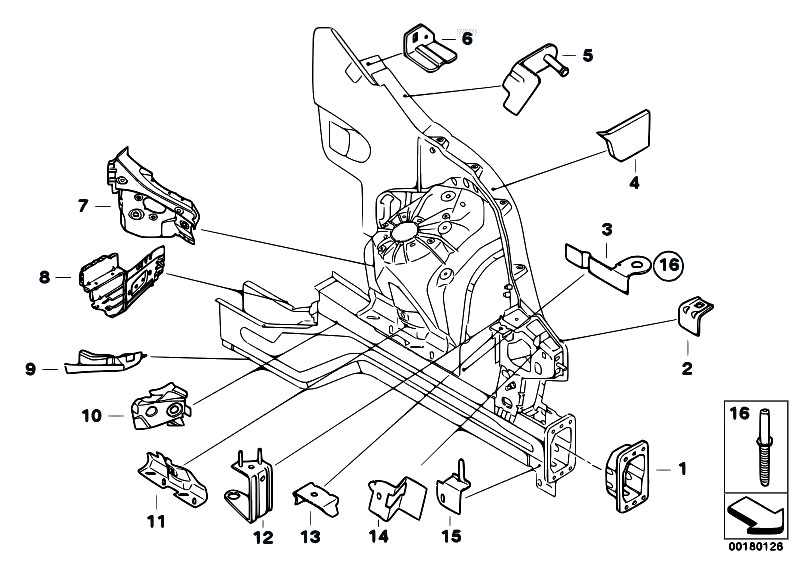 6
5
4
7
3
16
8
2
9
10
16
1
11
12
13
14
15
00180126