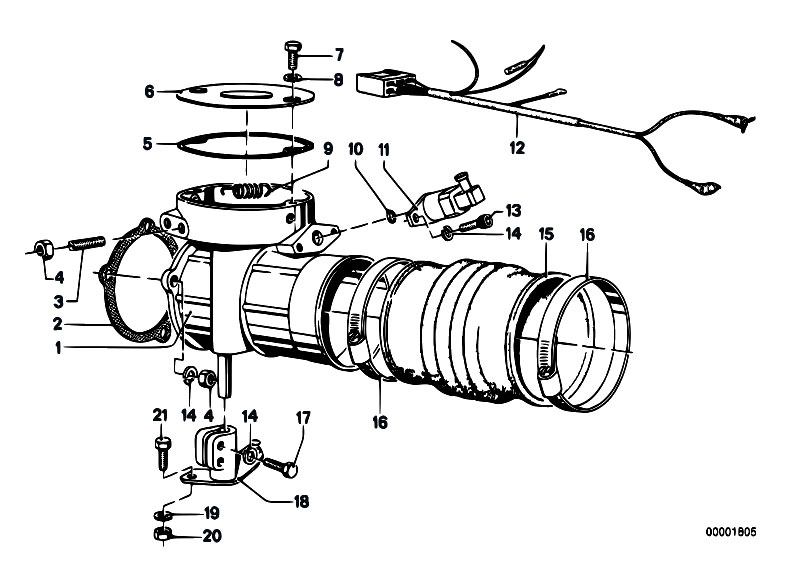 7
8
6
5
9
10
11
12
13
14
15
16
4
3
2
1
14
4
16
21
14
17
18
19
20
00001805