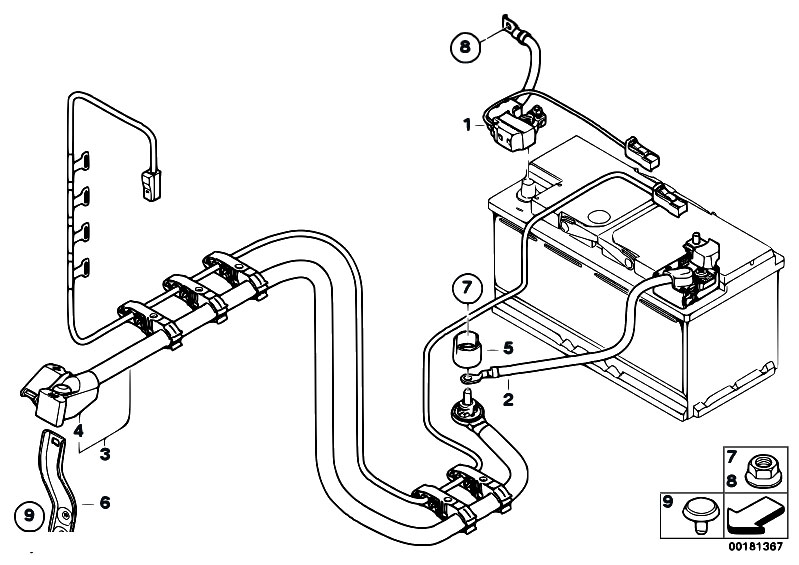 8
1
7
5
2
4
3
9
6
7
8
9
00181367