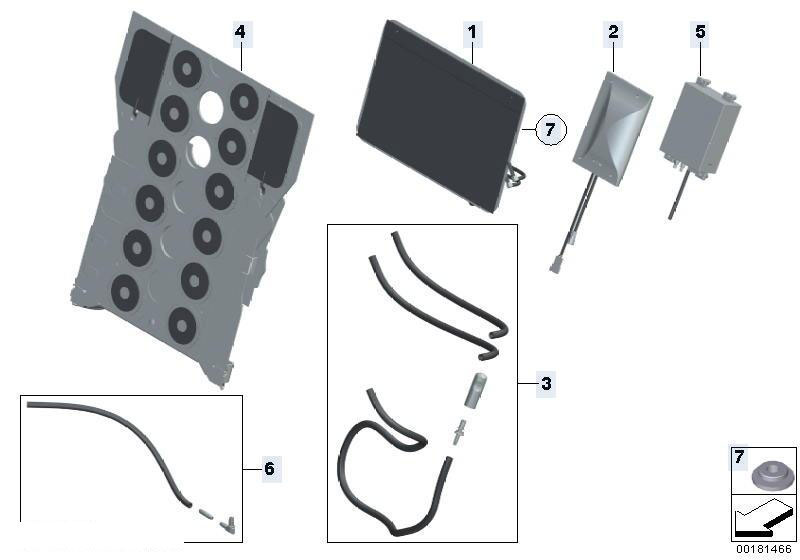 4

1

2

5

7

3

6

7

00181466