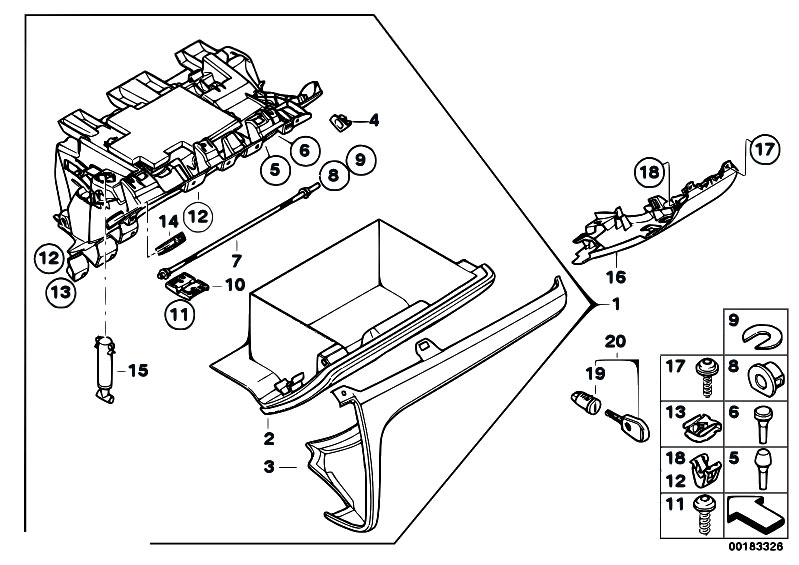 4
6
5
9
8
17
18
12
14
7
12
13
10
11
16
1
15
20
19
2
3
9
17
8
13
6
18
12
5
11
00183326