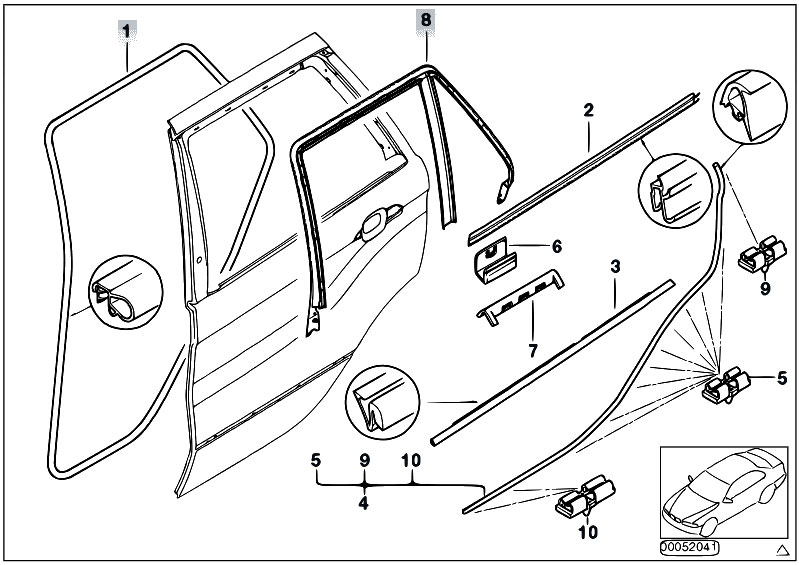 1
8
2
6
3
7
9
5
5
9
10
4
10
00052041