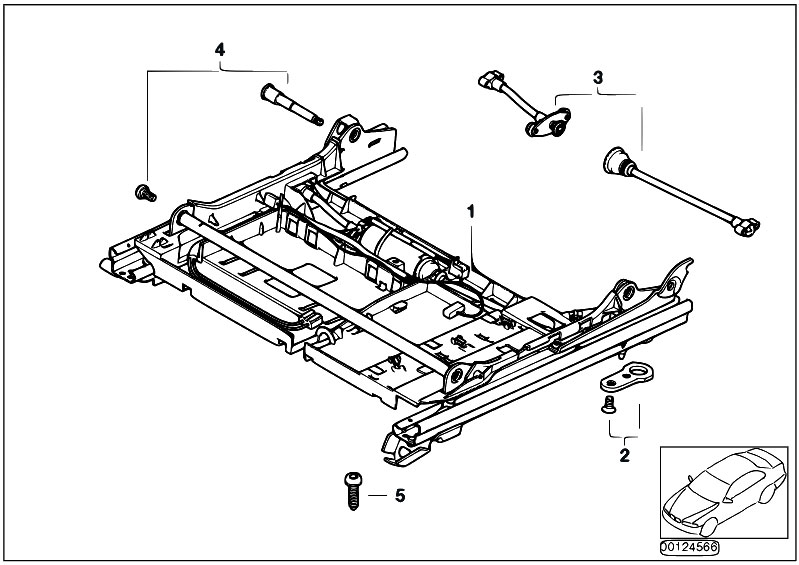 4
3
1
2
5
00124566