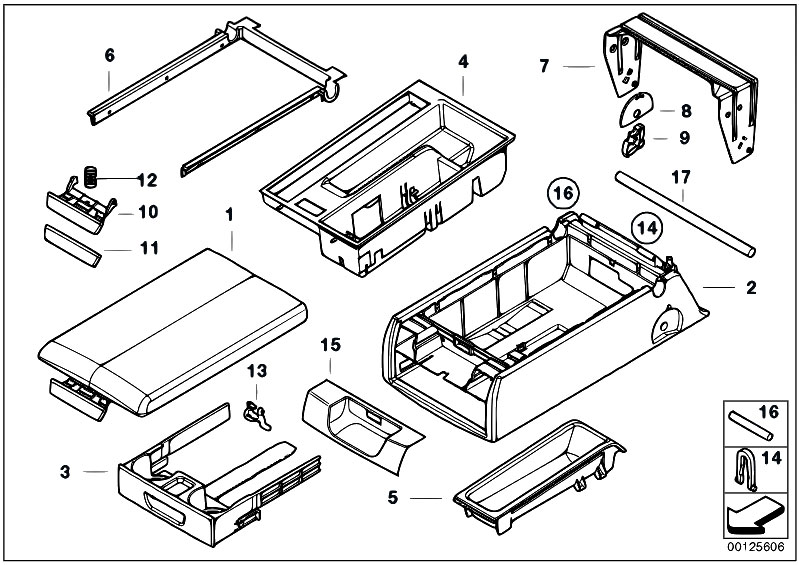 6
4
7
8
9
12
10
11
1
16
17
14
2
15
13
3
5
16
14
00125606