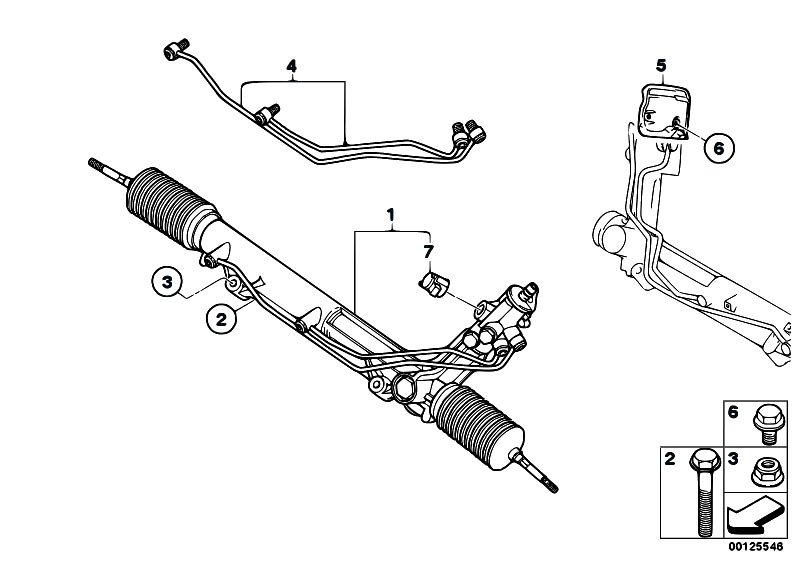 4
5
6
1
7
3
2
6
2
3
00125546