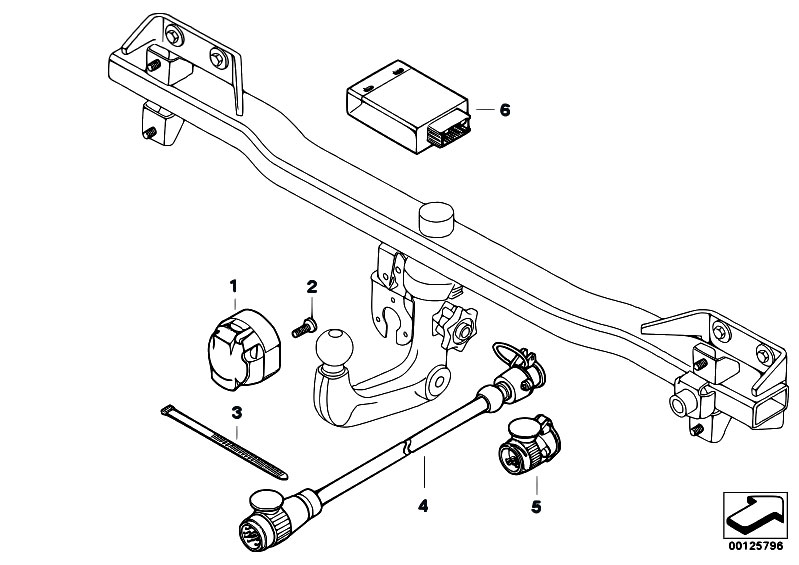 6
1
2
3
4
5
00125796