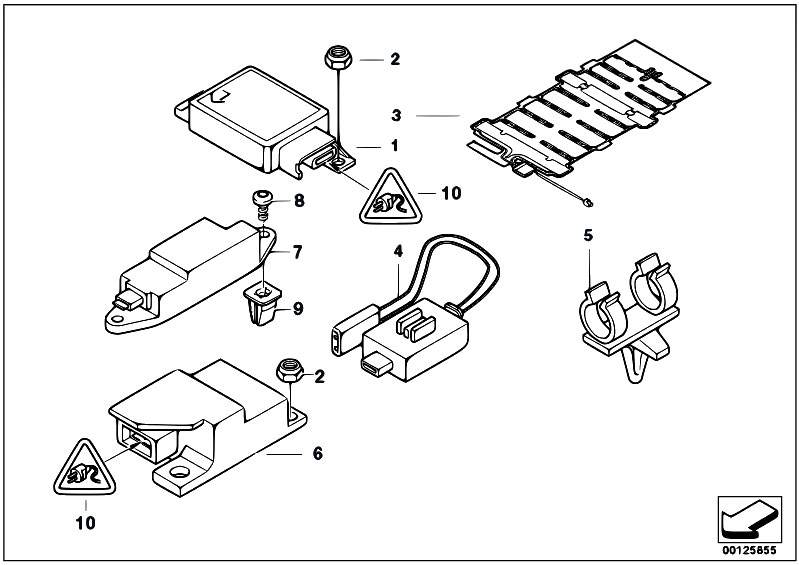 2
3
1
10
8
7
4
5
9
2
6
10
00125855