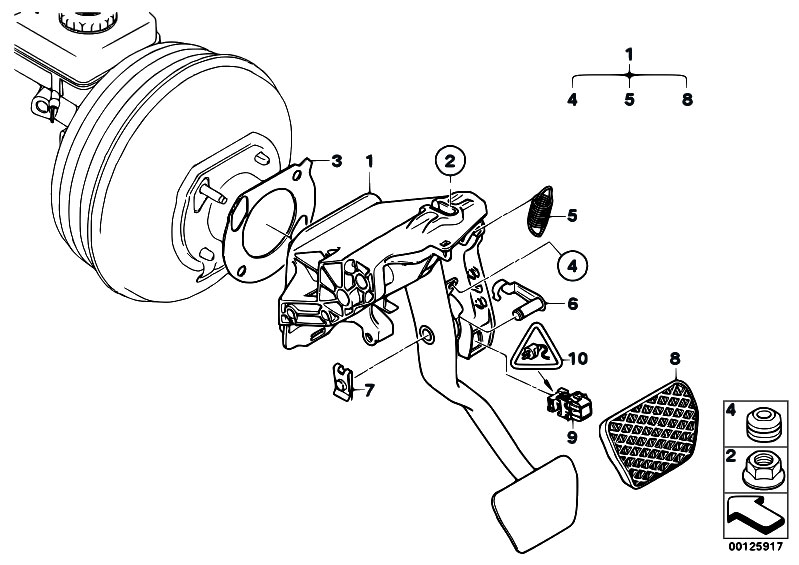 1
4 5 8
3
1
2
5
4
6
10
8
7
9
4
2
00125917