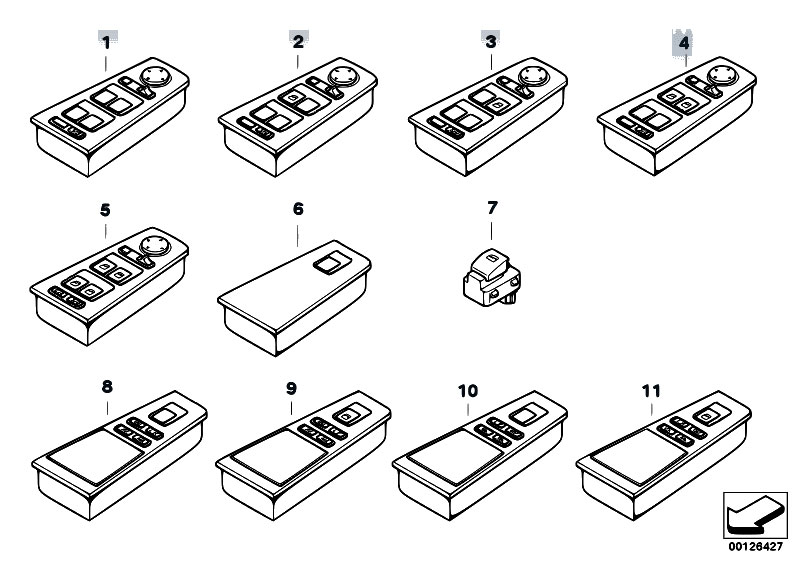 1
2
3
4
5
6
7
8
9
10
11
00126427