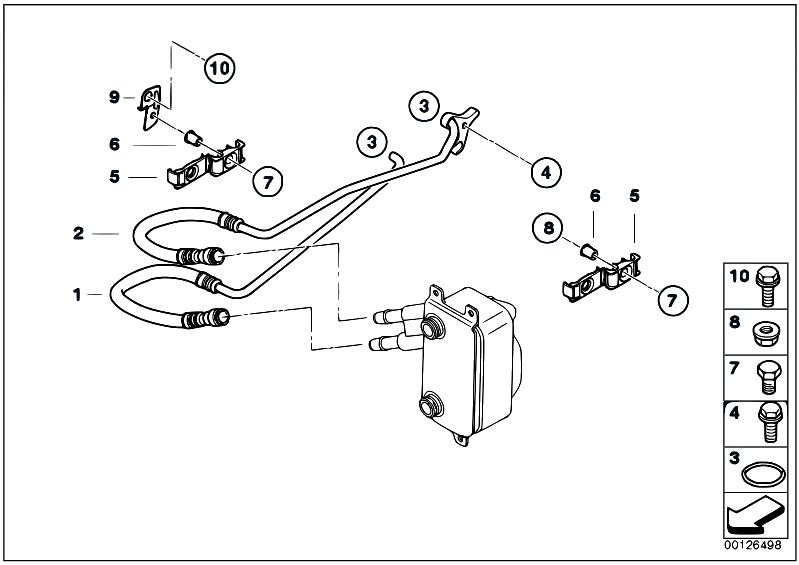 10
9
6
5
7
3
3
4
2
1
6
5
8
7
10
8
7
4
3
00126498