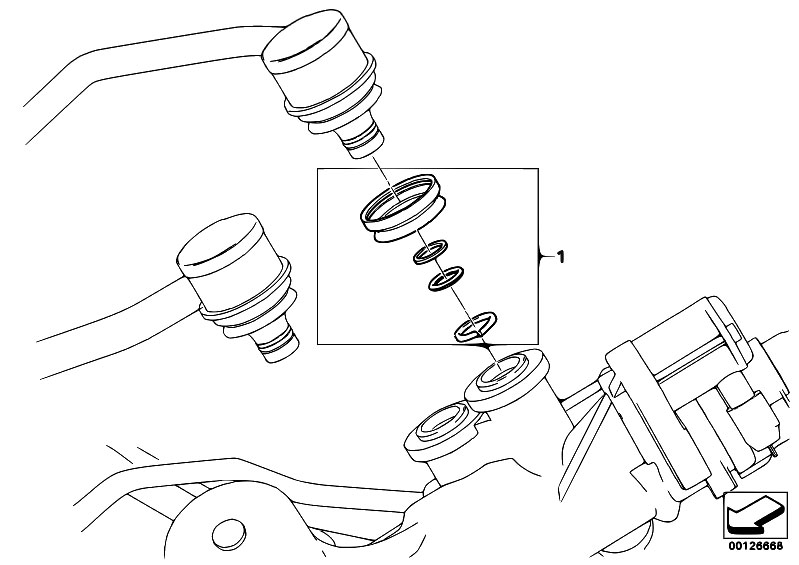 1

00126668