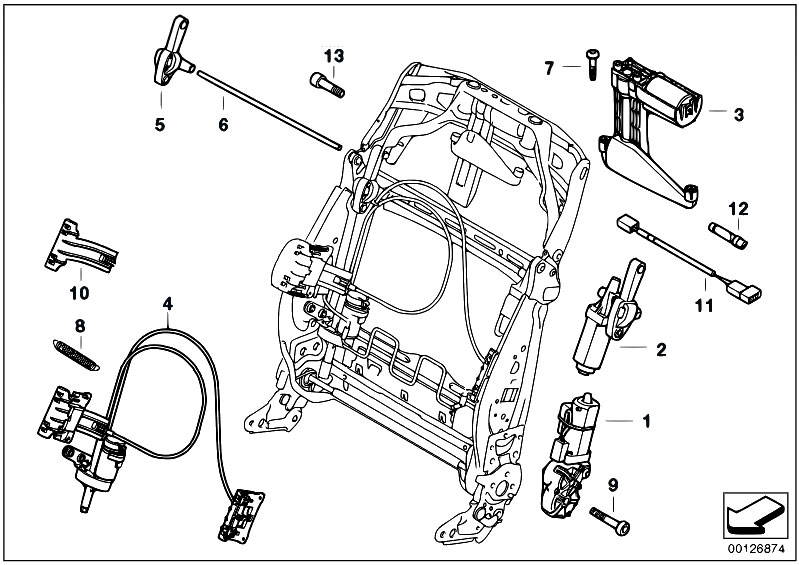 13
7
3
5
6
12
10
11
4
8
2
1
9
00126874