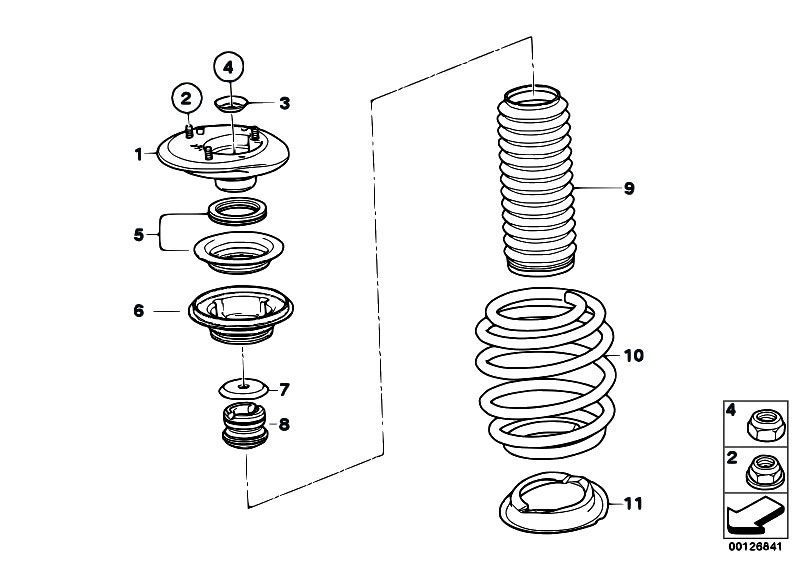 4
2
3
1
5
6
7
8
9
10
11
4
2
00126841