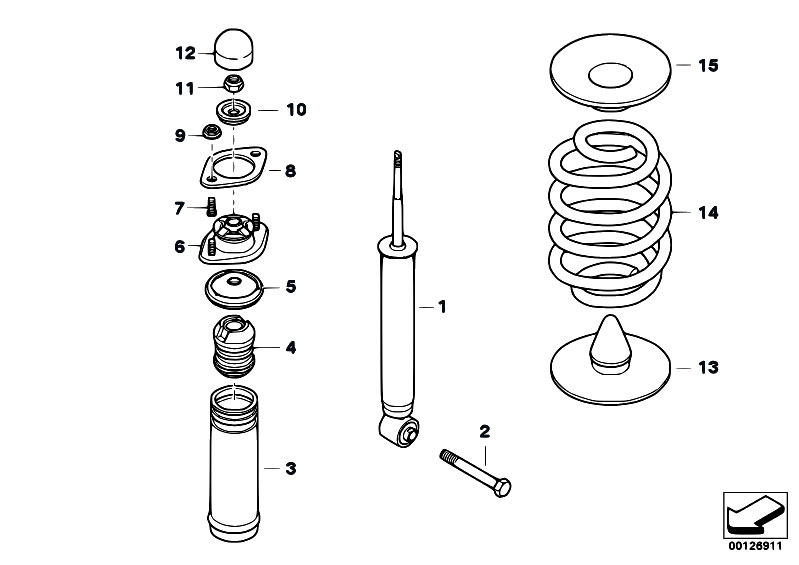 12
11
10
9
8
7
6
5
4
3
1
2
15
14
13
00126911