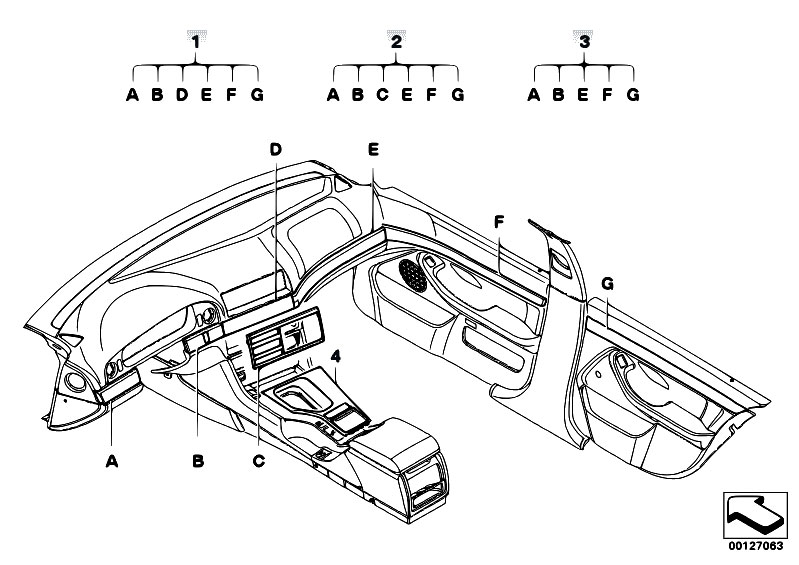 1
A B D E F G

2
A B C E F G

3
A B E F G

D
E
F
G
4
A
B
C

00127063