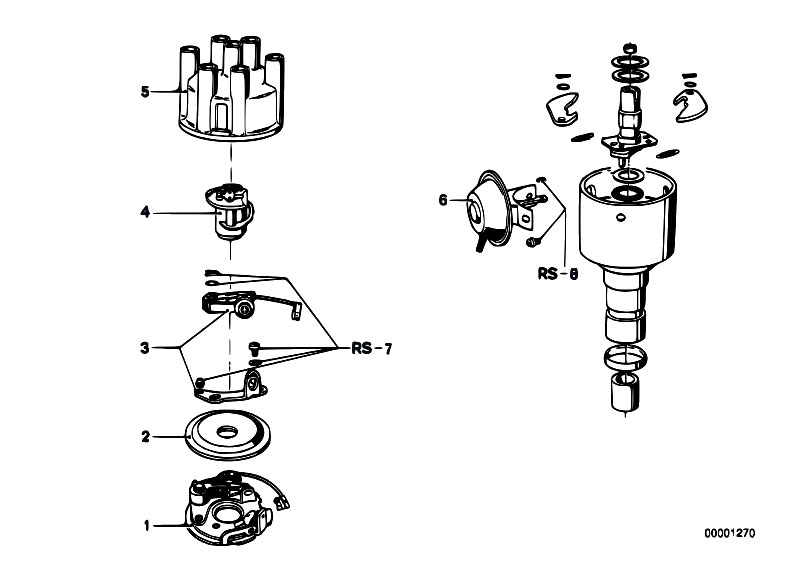 5

4

3

RS-7

2

1

6

RS-8

00001270