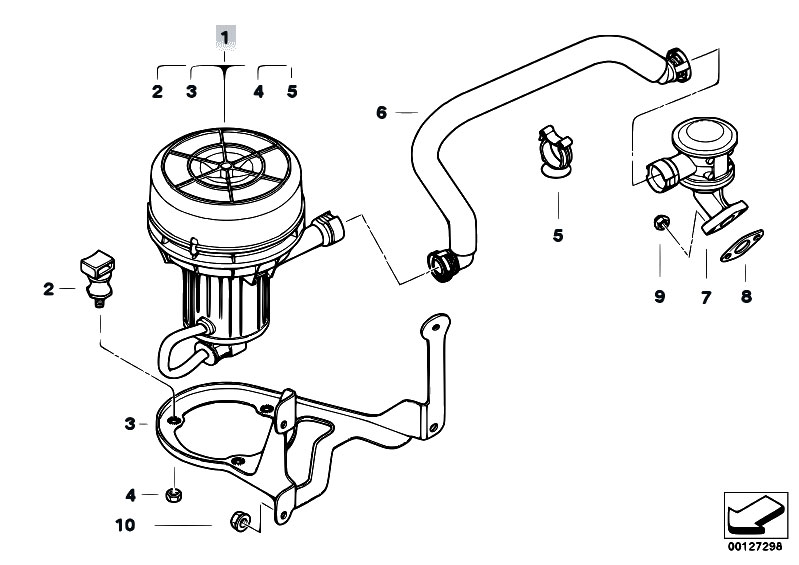 1
2 3 4 5
6
5
9 7 8
2
3
4
10
00127298