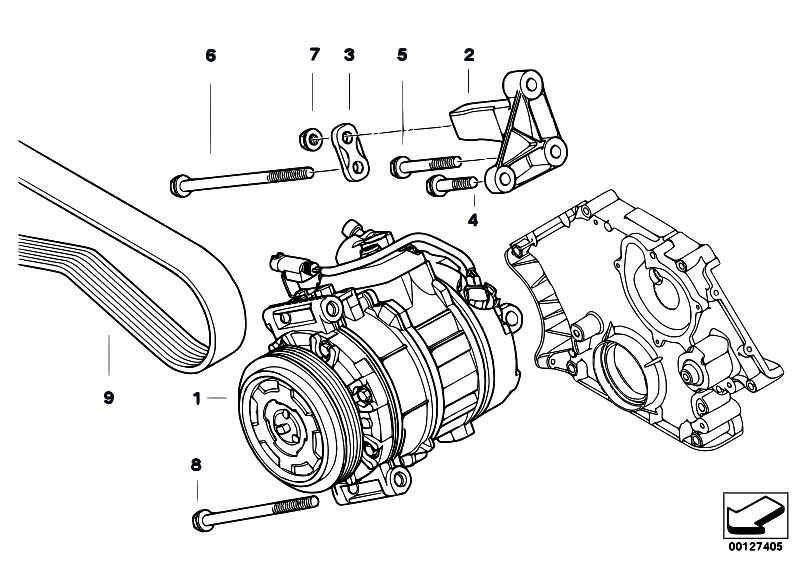 6
7
3
5
2
4
9
1
8
00127405