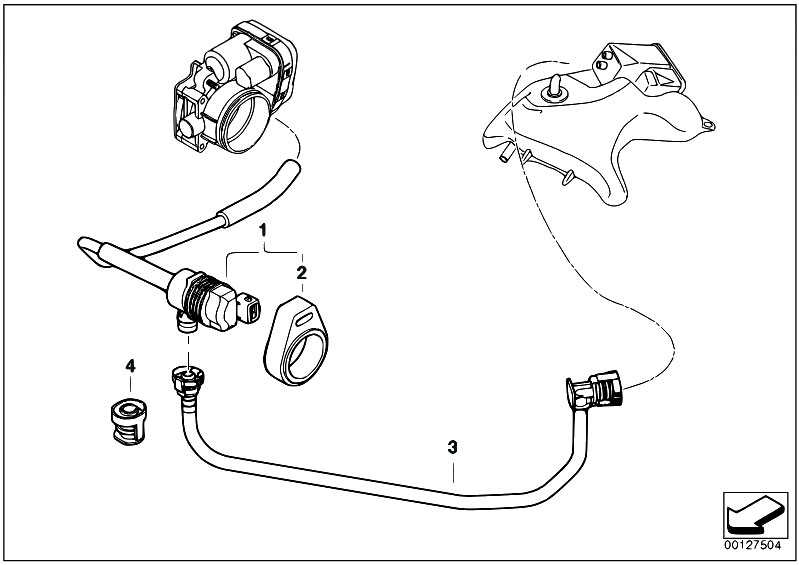 1
2
4
3
00127504