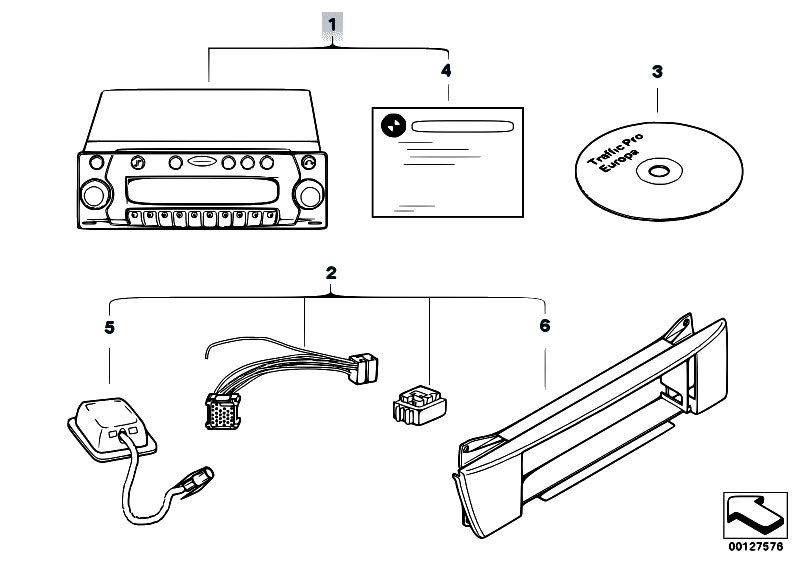 1
4
3
Traffic Pro Europa
2
5
6
00127576