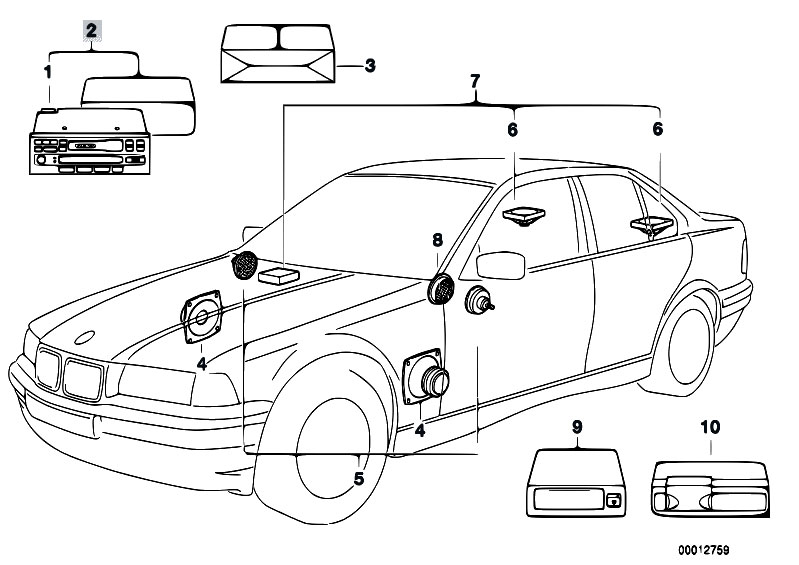 2
1
3
7
6
6
8
4
4
5
9
10
00012759