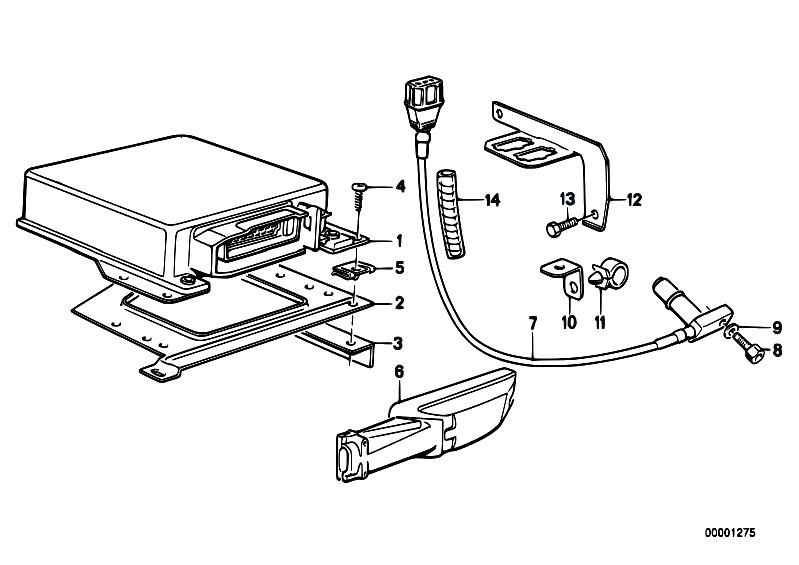 4
14
13
12
1
5
2
3
10
11
7
9
8
6
00001275