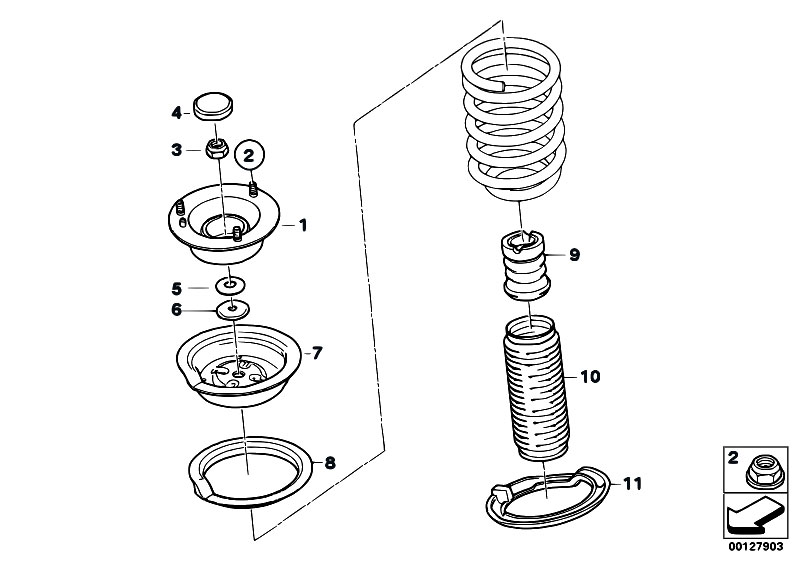 4
3
2
1
5
6
7
8
9
10
11
2
00127903